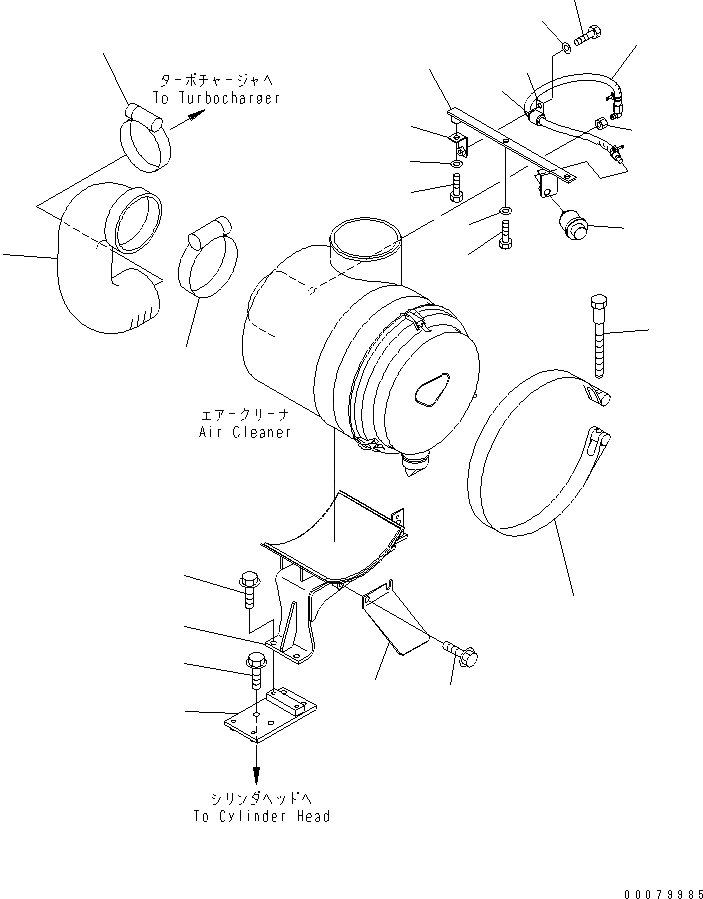 ターボチャージャへ
To Turbocharger

エアークリーナ
Air Cleaner

シリンダヘッドへ
To Cylinder Head

00079985