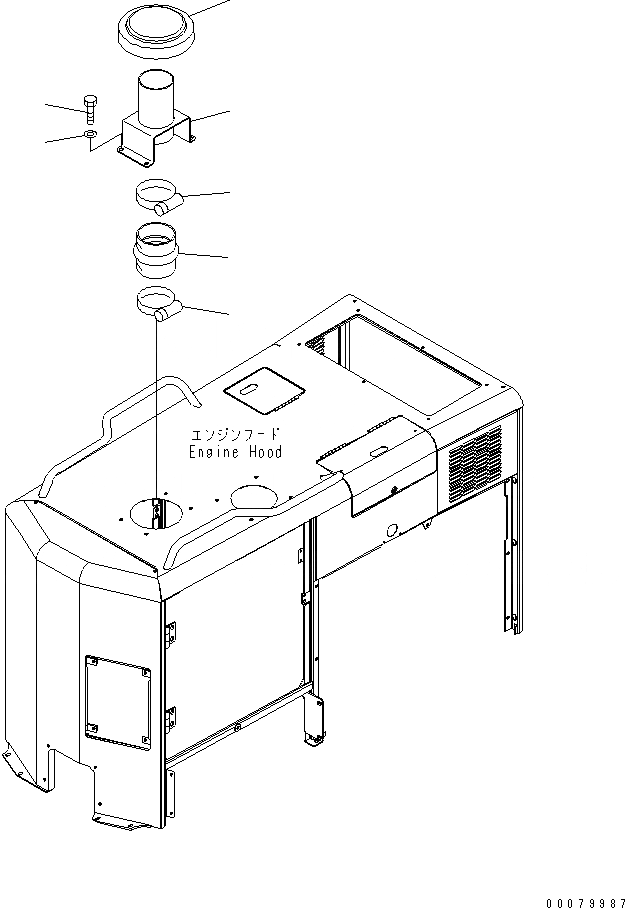 エンジンフード
Engine Hood

00079987