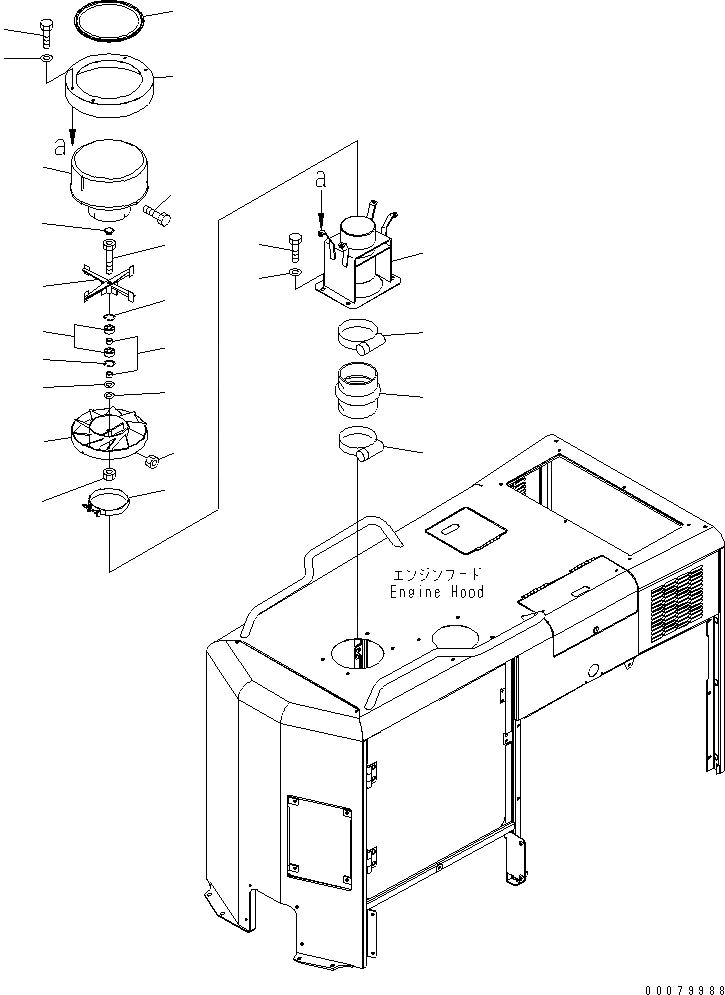 a

a

エンジンフード
Engine Hood

00079988