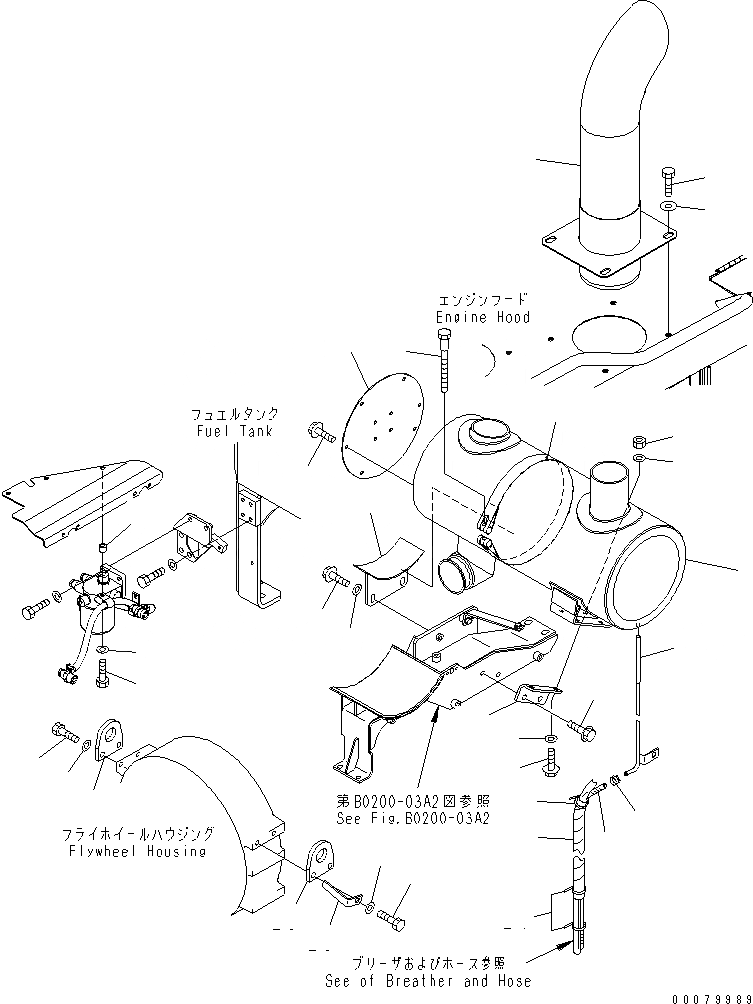 エンジンフード
Engine Hood

フュエルタンク
Fuel Tank

第B0200-03A2図参照
See Fig.B0200-03A2

フライホイールハウジング
Flywheel Housing

ブリーザおよびホース参照
See of Breather and Hose

00079989