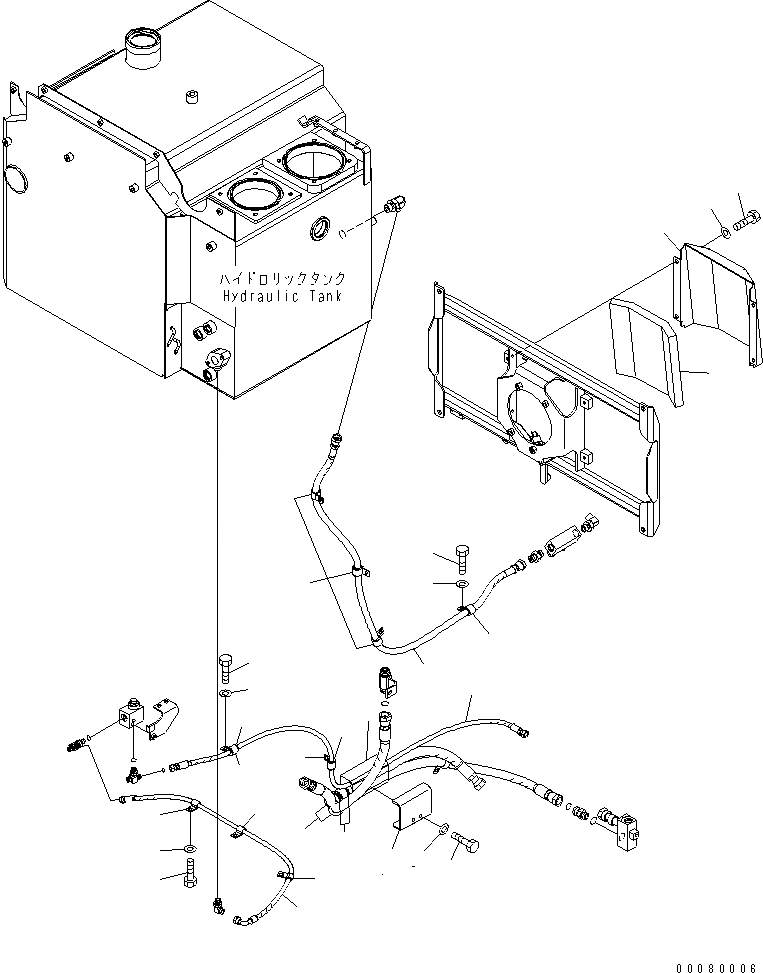 ハイドロリックタンク
Hydraulic Tank

00080006