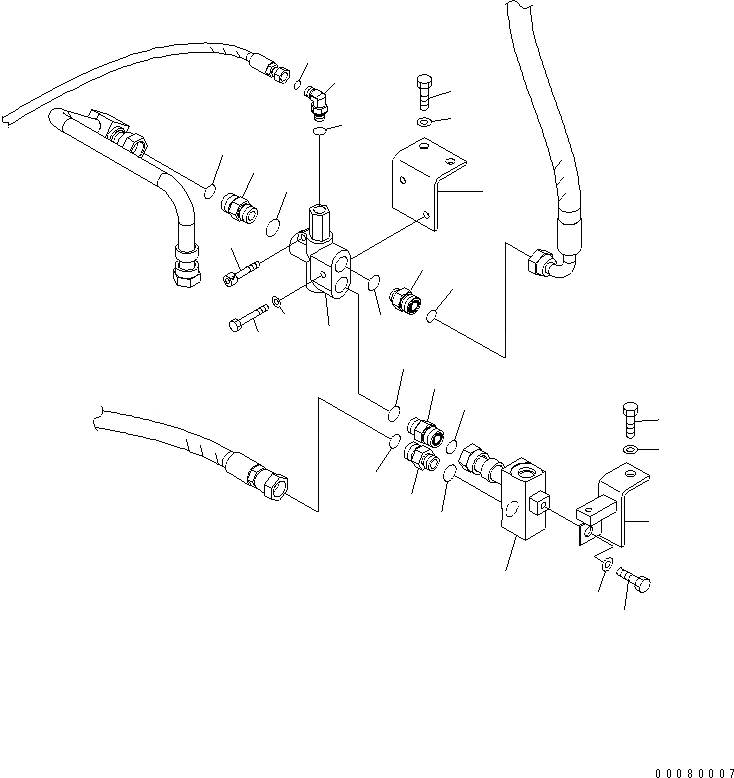 00080007