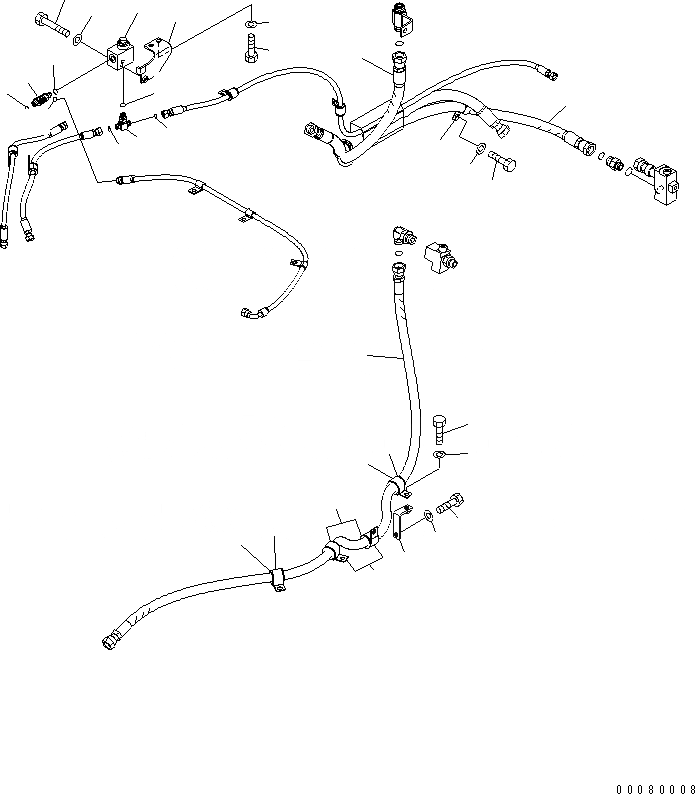 00080008