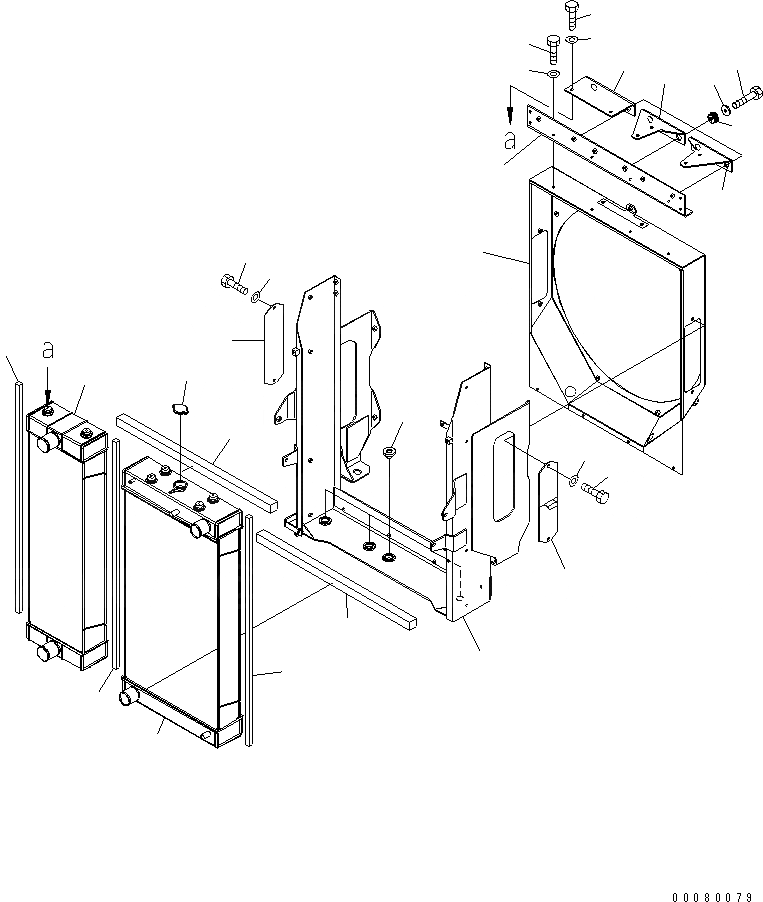 a
a
00080079