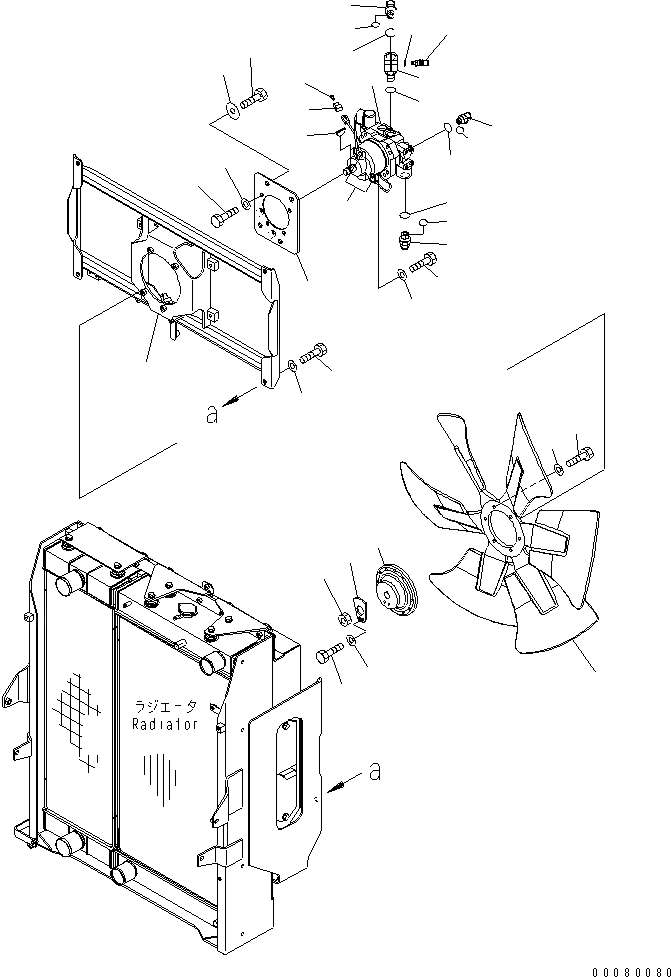 a

ラジエータ
Radiator

a

00080080