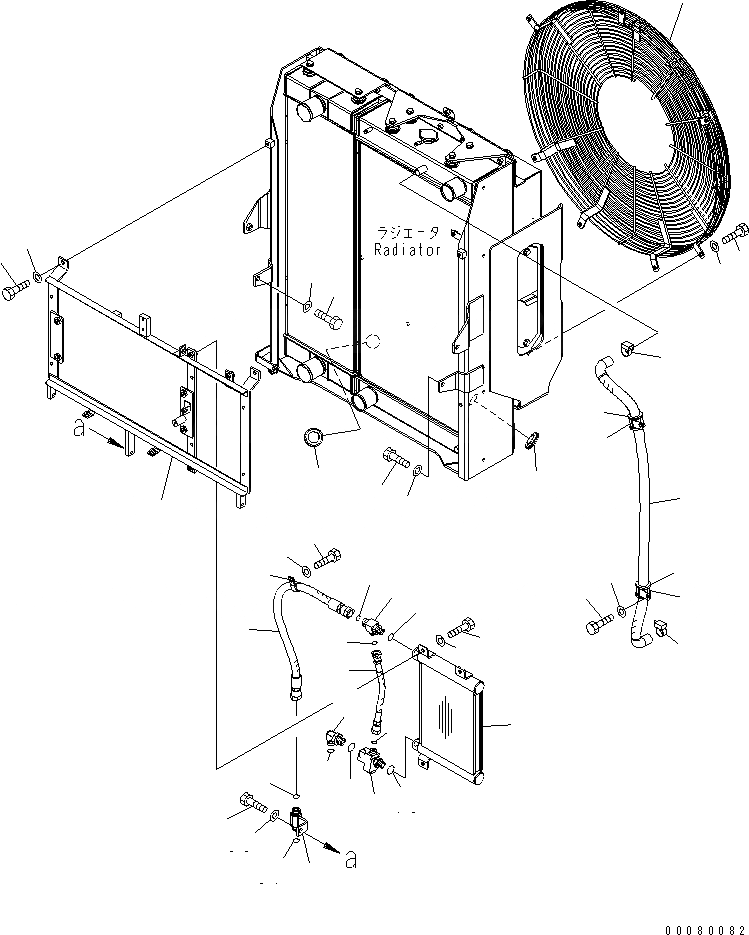 ラジエータ
Radiator

a

a

00080082