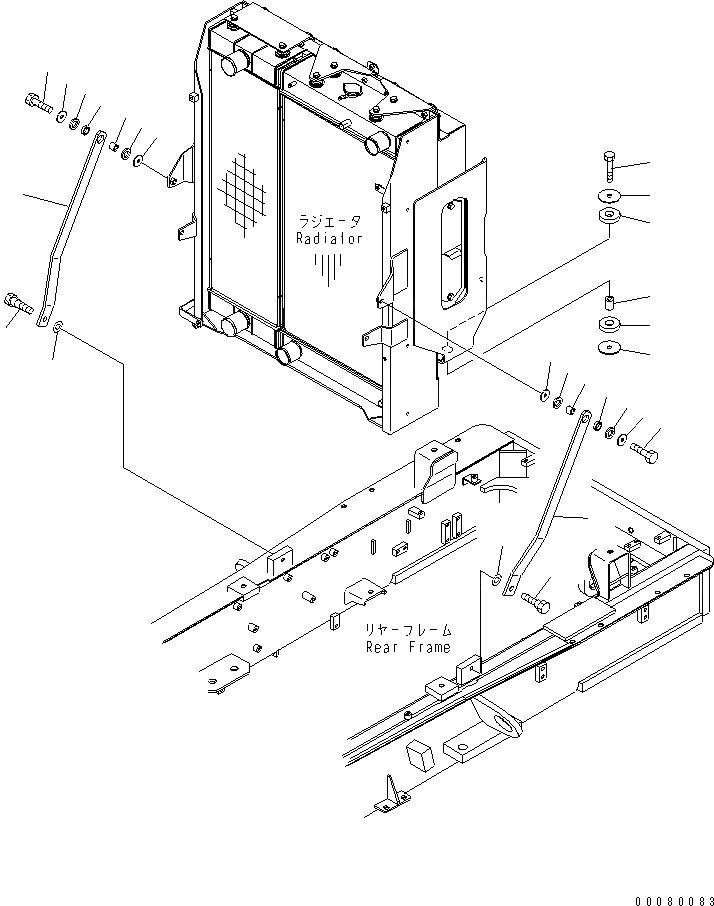 ラジエータ
Radiator

リヤーフレーム
Rear Frame

00080083