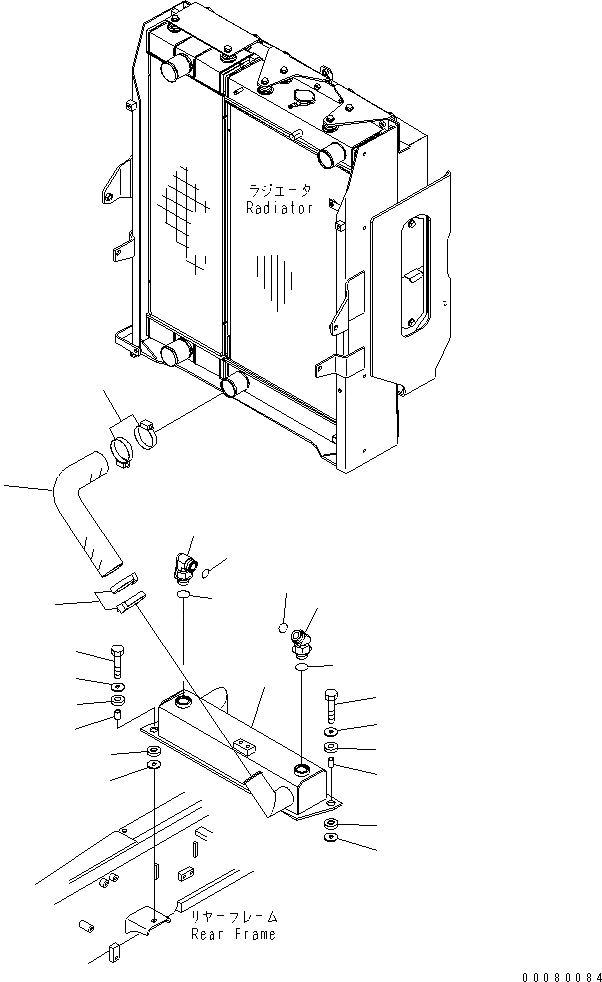 ラジエータ
Radiator

リヤーフレーム
Rear Frame

00080084