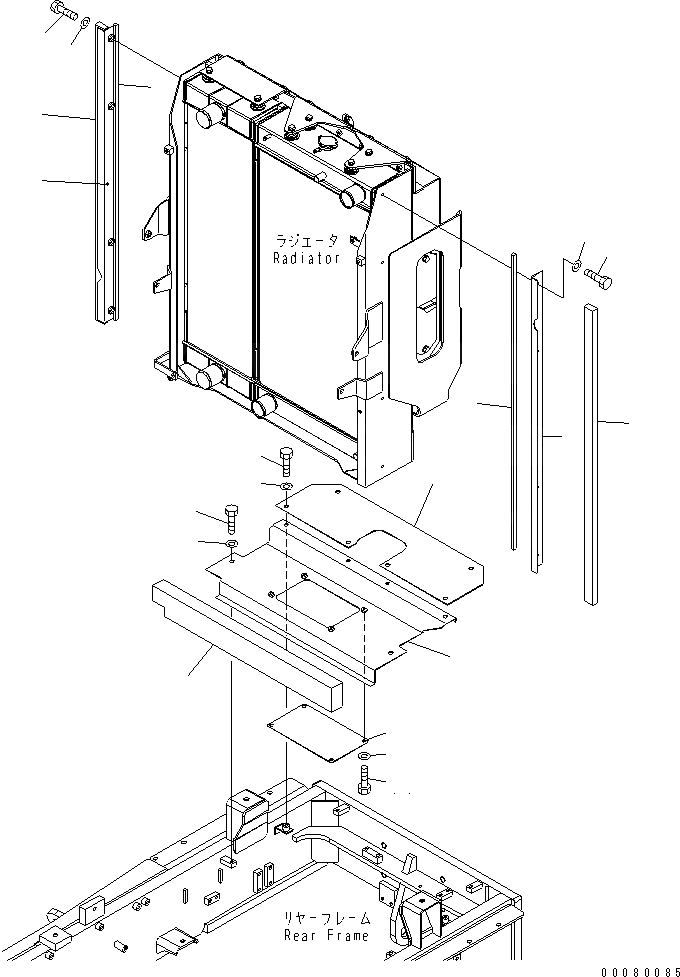 ラジエータ
Radiator

リヤーフレーム
Rear Frame

00080085