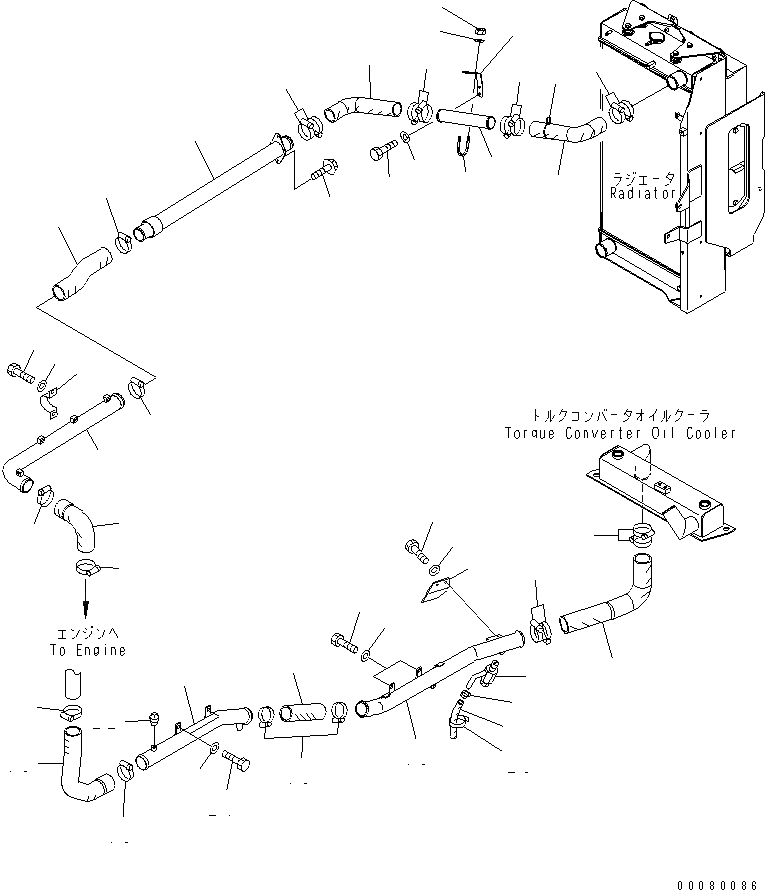 ラジエータ
Radiator

トルクコンバータオイルクーラ
Torque Converter Oil Cooler

エンジンへ
To Engine

00080086