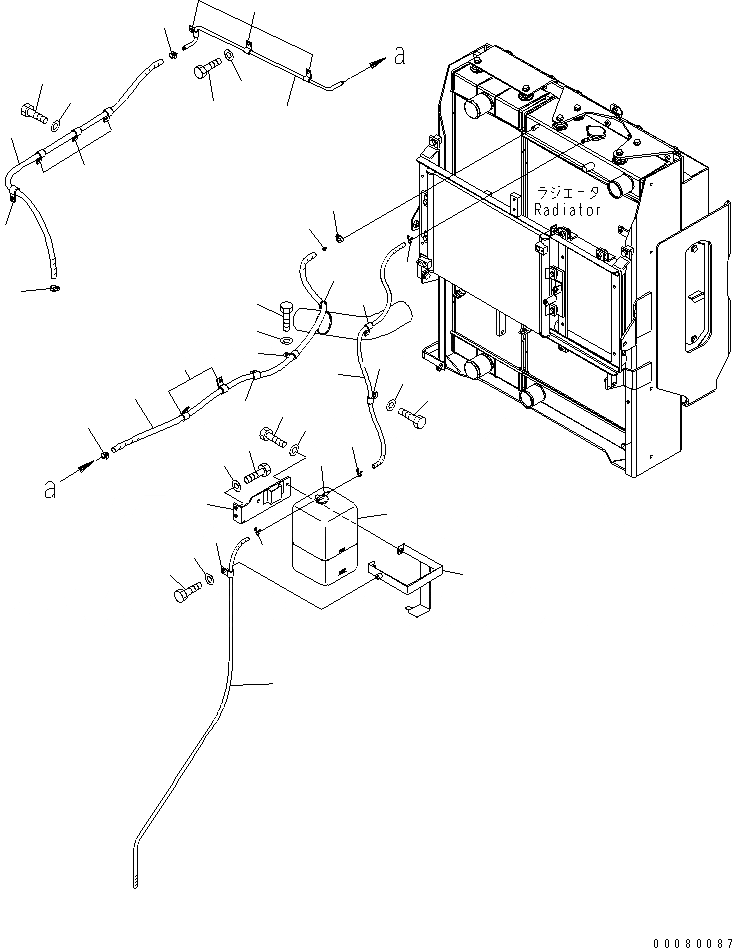 a

ラジエータ
Radiator

a

00080087