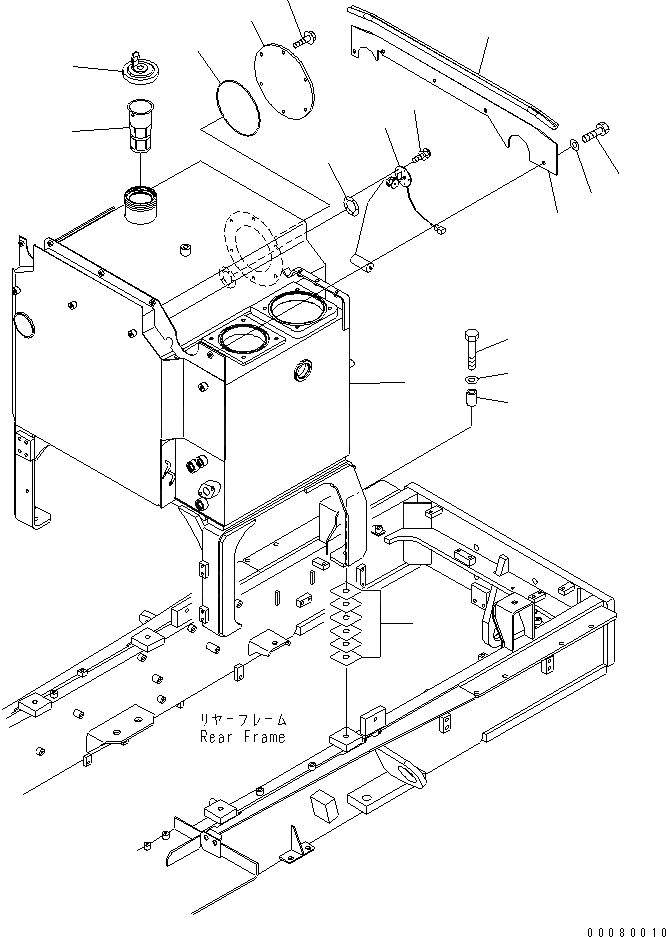 リヤーフレーム
Rear Frame

00080010