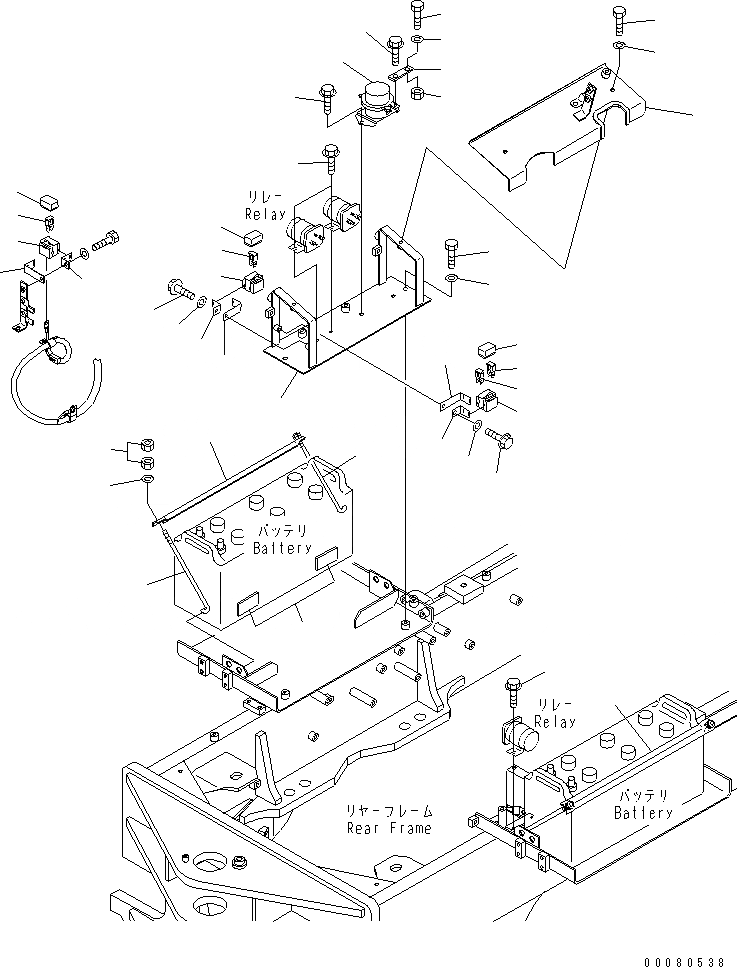 リレー
Relay

バッテリ
Battery

リレー
Relay

リヤーフレーム
Rear Frame

バッテリ
Battery

00080538