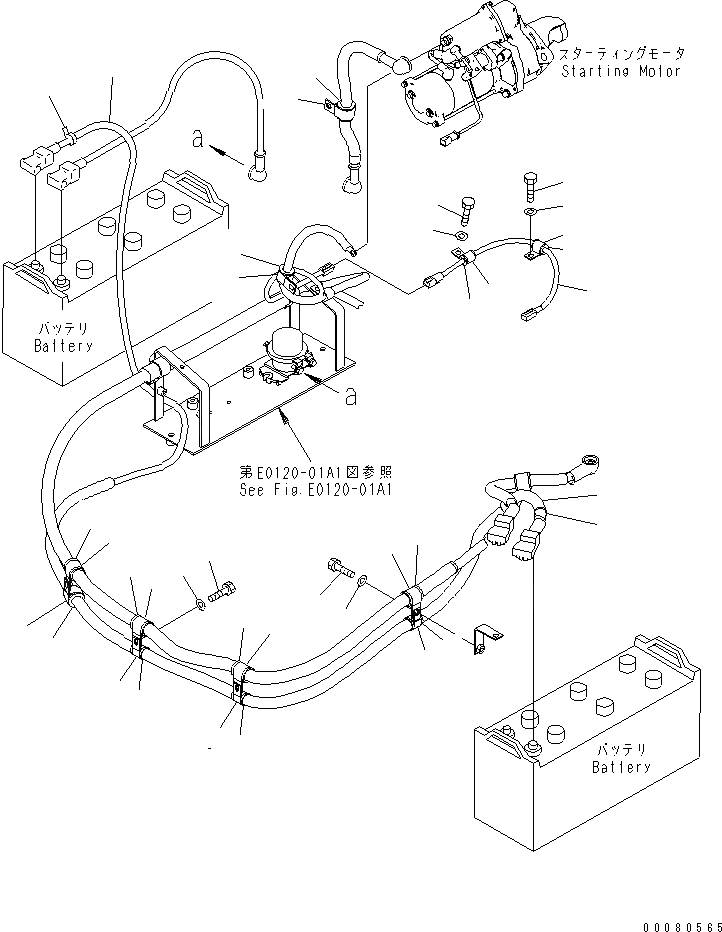 スターティングモータ
Starting Motor

a

バッテリ
Battery

a

第E0120-01A1図参照
See Fig.E0120-01A1

バッテリ
Battery

00080565