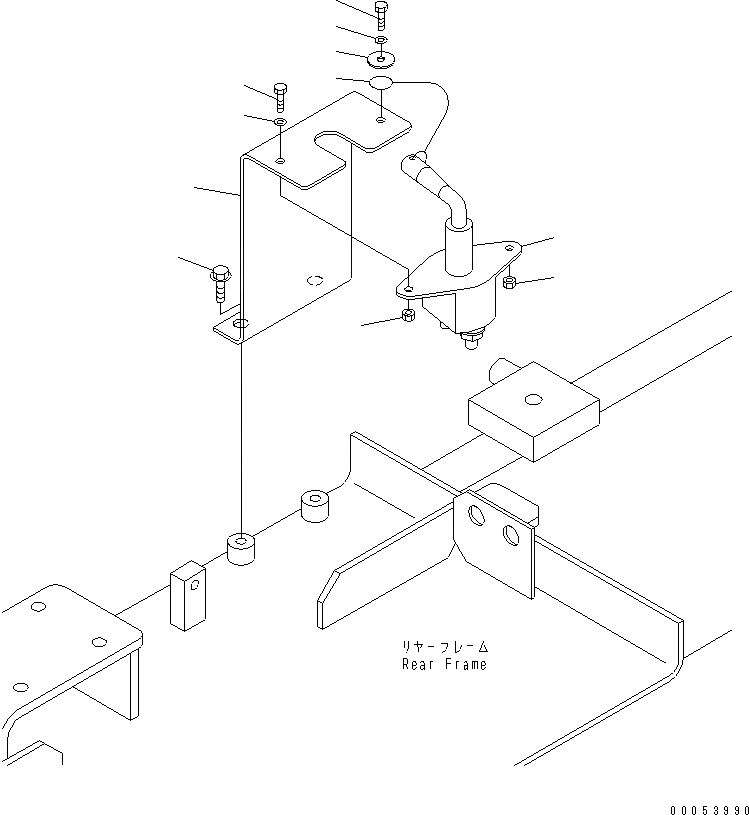 リヤーフレーム
Rear Frame

00053990