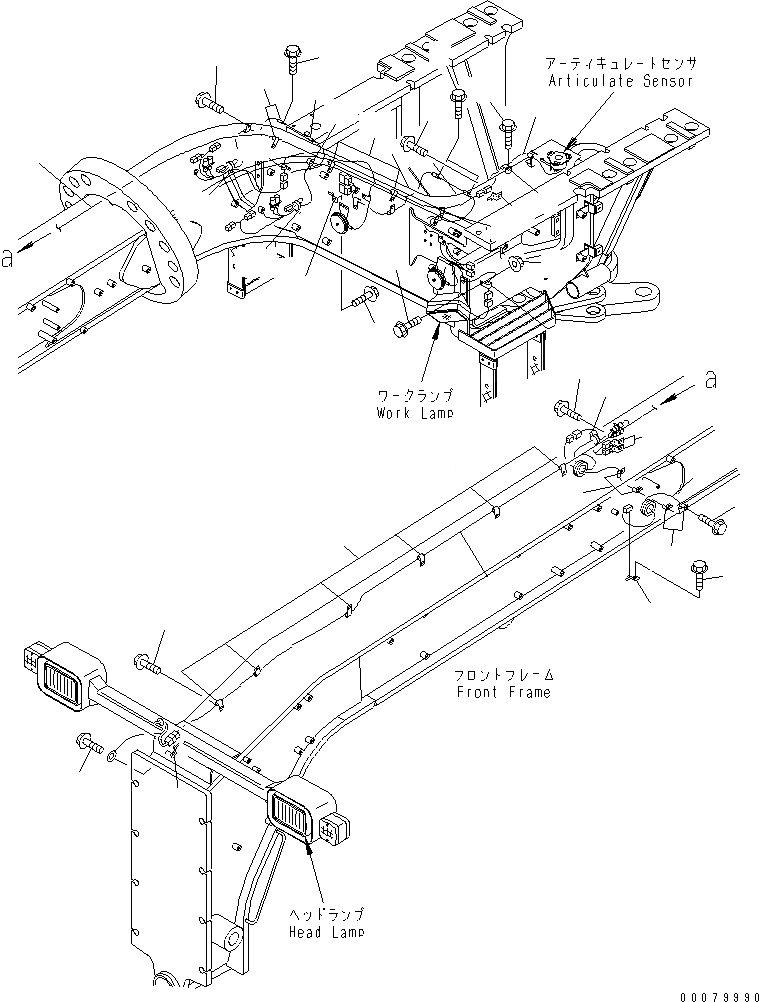 アーティキュレートセンサ
Articulate Sensor

a

ワークランプ
Work Lamp

a

フロントフレーム
Front Frame

ヘッドランプ
Head Lamp

00079990