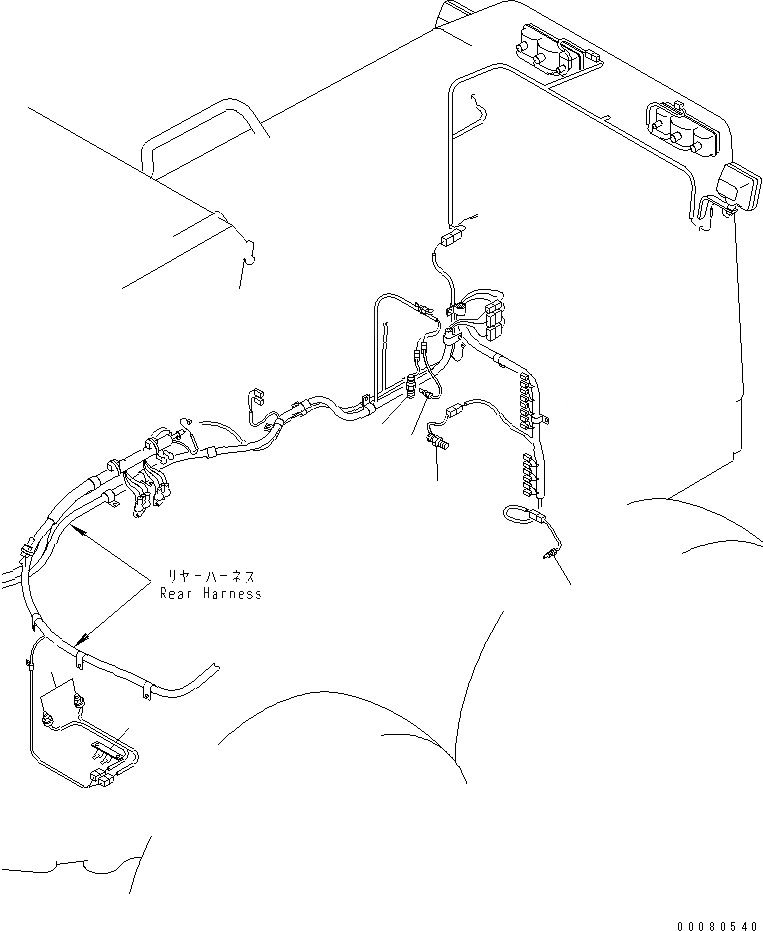 リヤーハーネス
Rear Harness

00080540