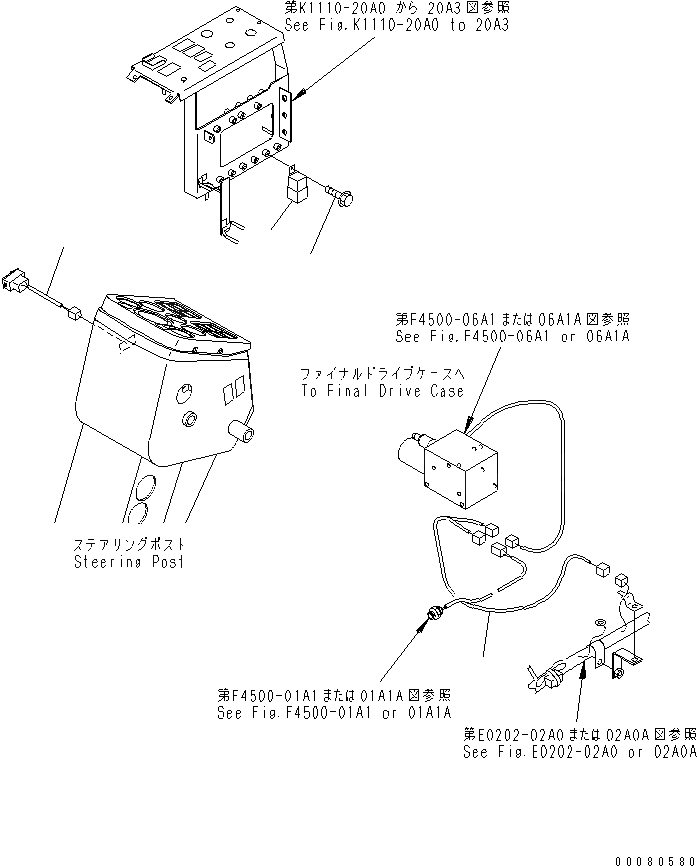 第K1110-20A0 から 20A3 図参照
See Fig.K1110-20A0 to 20A3

第F4500-06A1 または 06A1A 図参照
See Fig.F4500-06A1 or 06A1A

ファイナルドライブケースへ
To Final Drive Case

ステアリングポスト
Steering Post

第F4500-01A1 または 01A1A 図参照
See Fig.F4500-01A1 or 01A1A

第E0202-02A0 または 02A0A 図参照
See Fig.E0202-02A0 or 02A0A

00080580