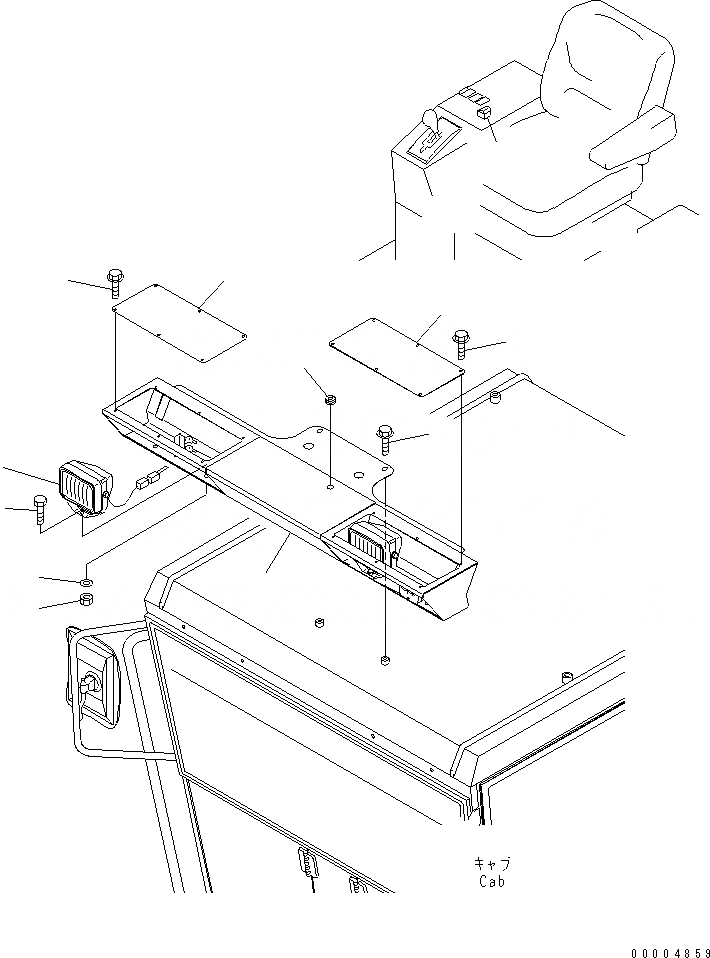 キャブ
Cab

00004859