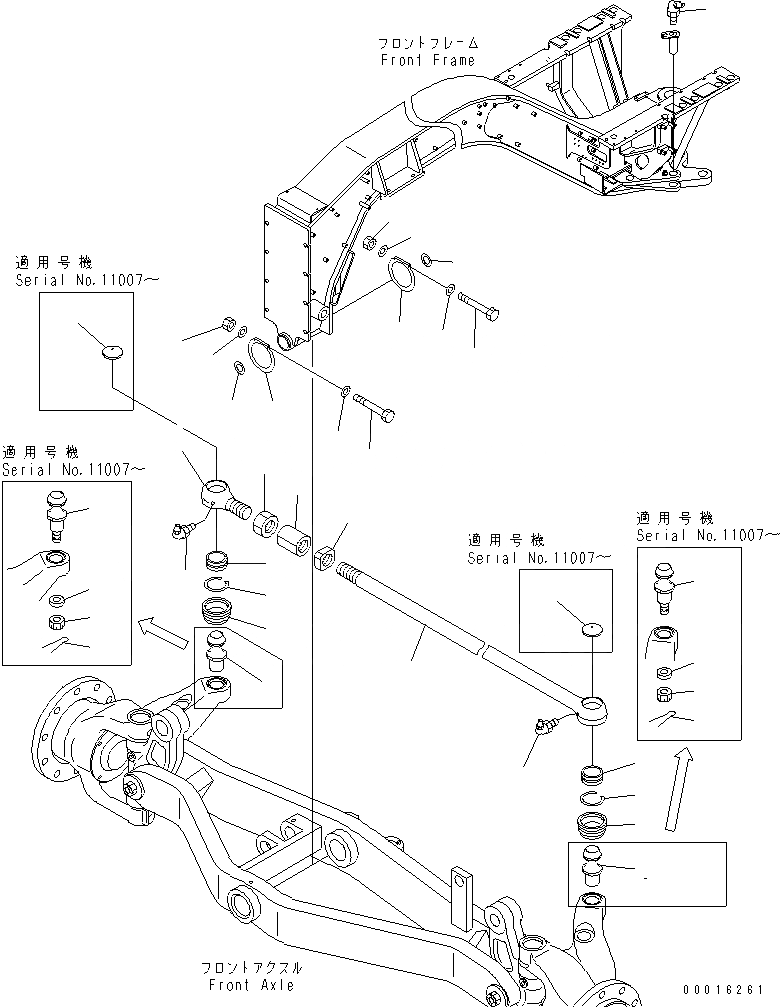 フロントフレーム
Front Frame

適用号機
Serial No.11007～

適用号機
Serial No.11007～

適用号機
Serial No.11007～

適用号機
Serial No.11007～

フロントアクスル
Front Axle

00016261