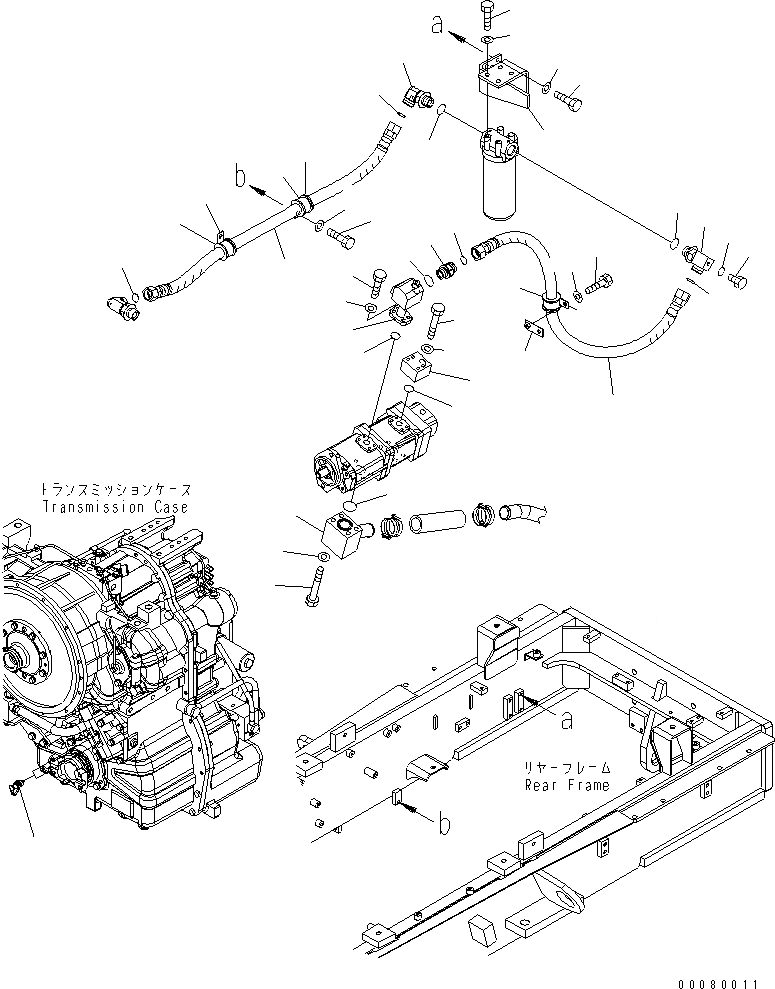 a

b

トランスミッションケース
Transmission Case

a

リヤーフレーム
Rear Frame

b

00080011