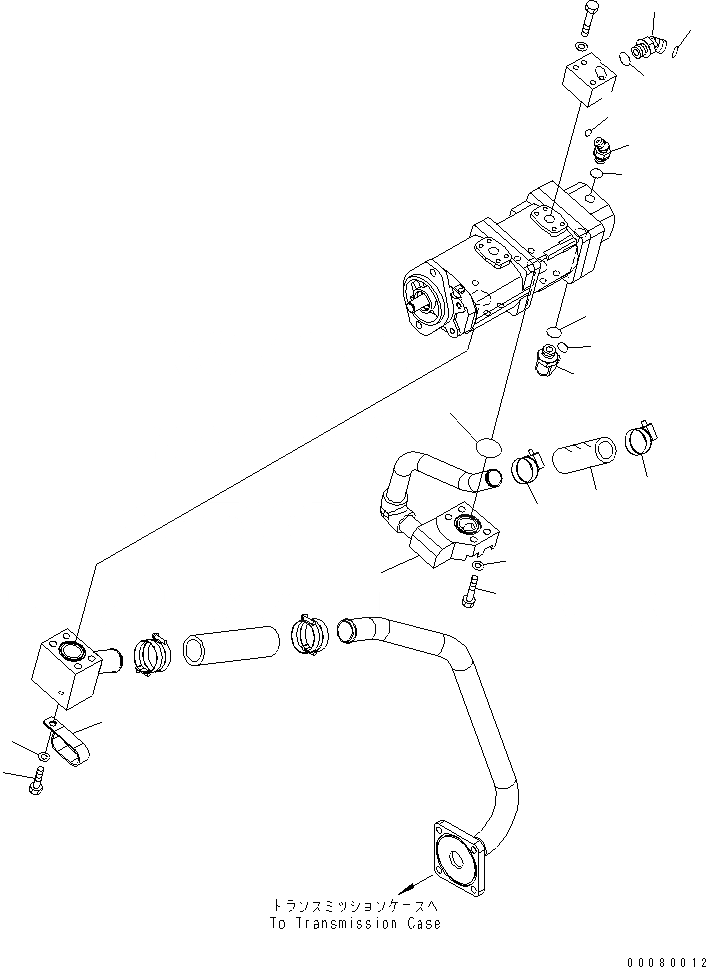 トランスミッションケースへ
To Transmission Case

00080012