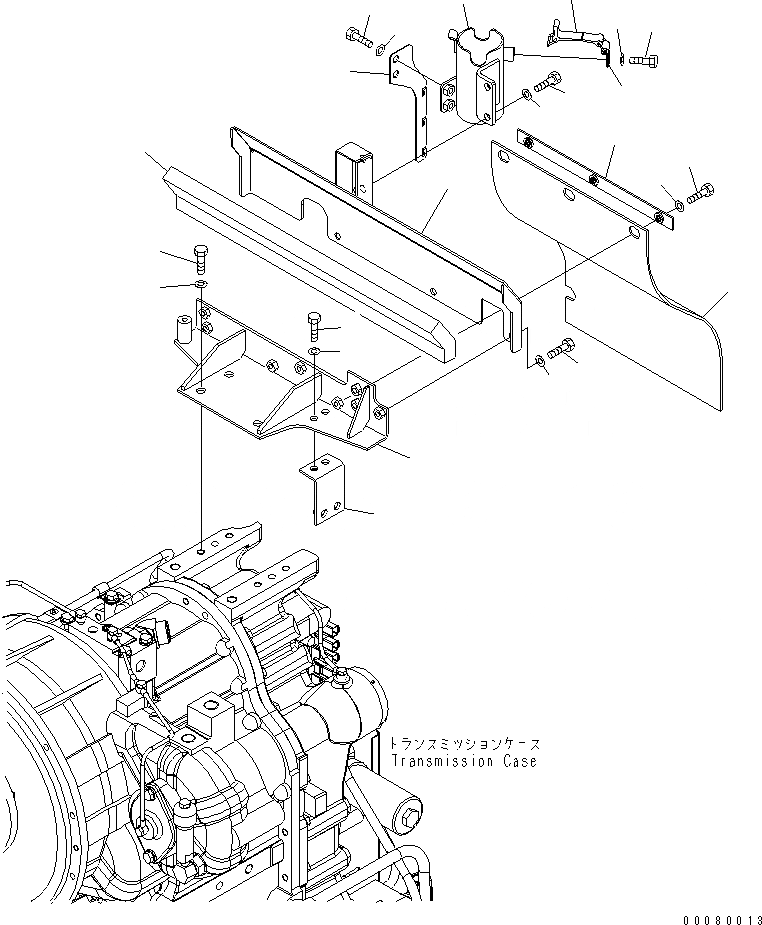 トランスミッションケース
Transmission Case

00080013