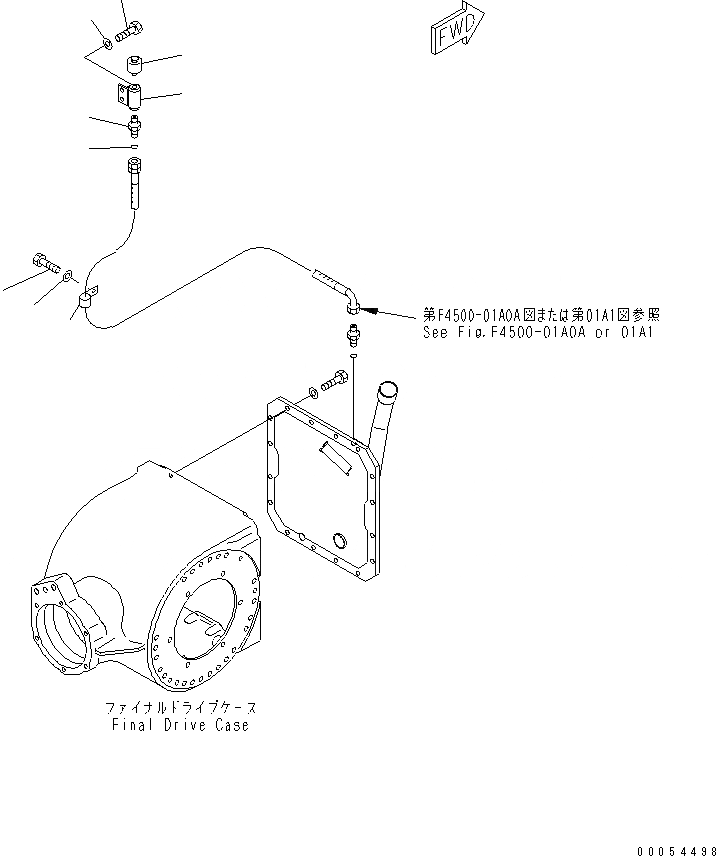 FWD

第F4500-01A0A図または第01A1図参照
See Fig.F4500-01A0A or 01A1

ファイナルドライブケース
Final Drive Case

00054498