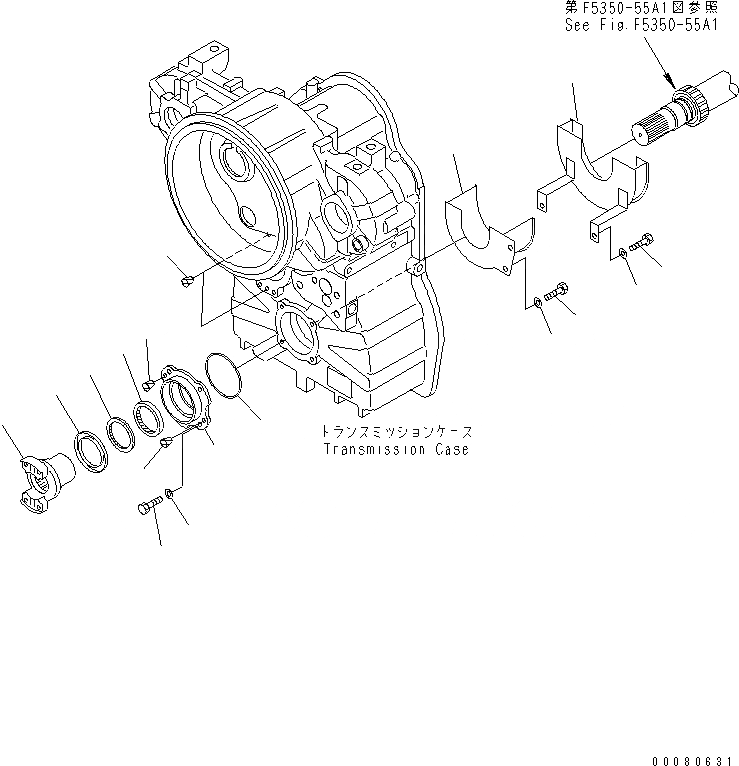 第F5350-55A1図参照
See Fig.F5350-55A1

トランスミッションケース
Transmission Case

00080631