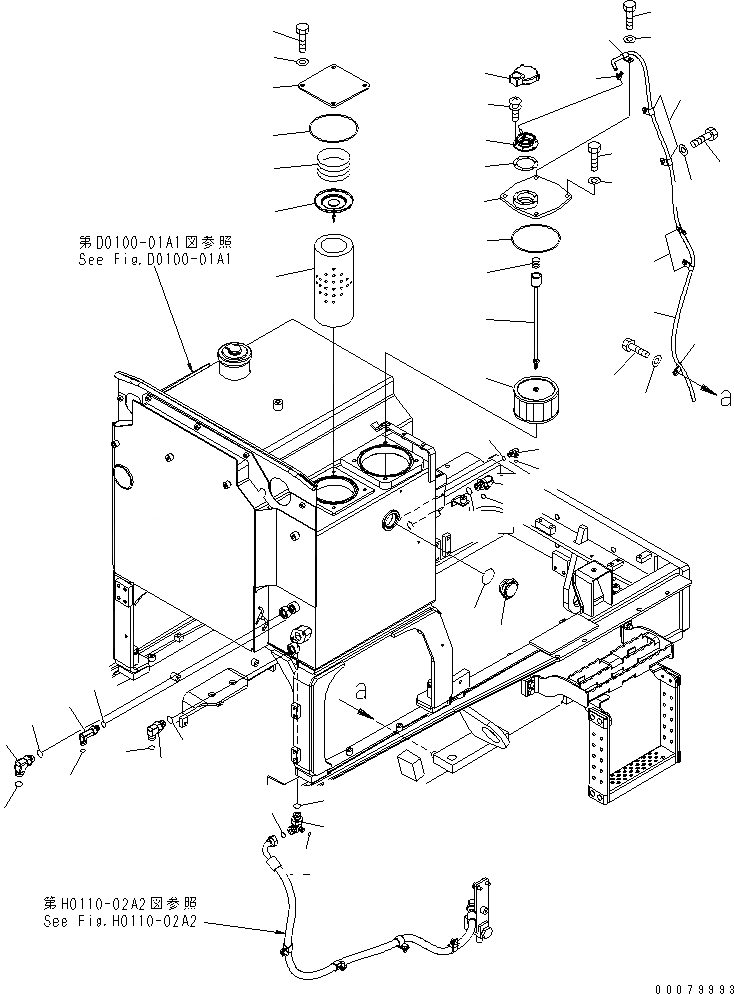 第D0100-01A1図参照
See Fig.D0100-01A1

a

a

第H0110-02A2図参照
See Fig.H0110-02A2

00079993