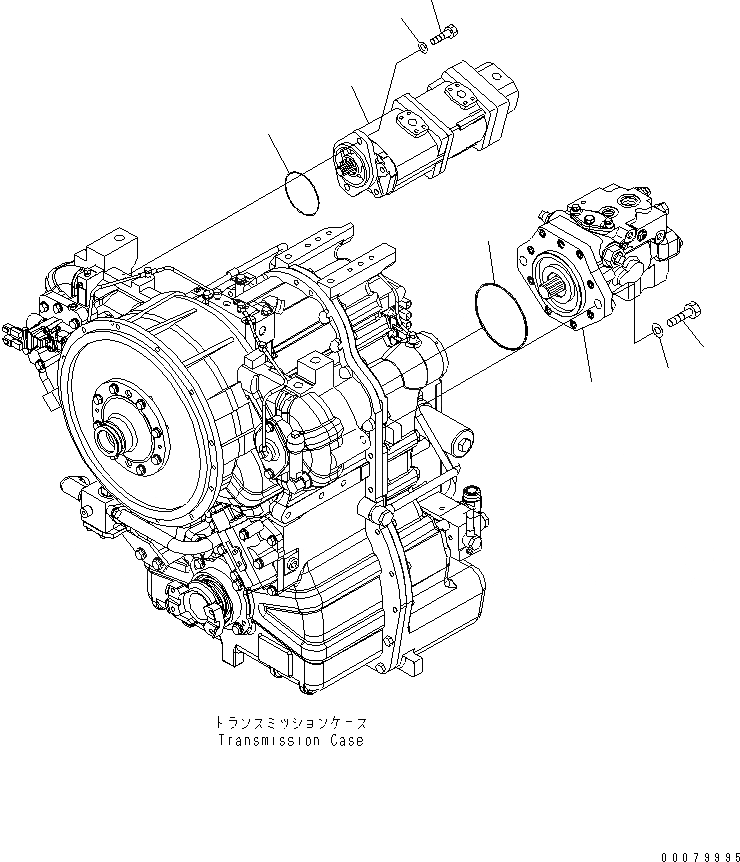 トランスミッションケース
Transmission Case

00079995