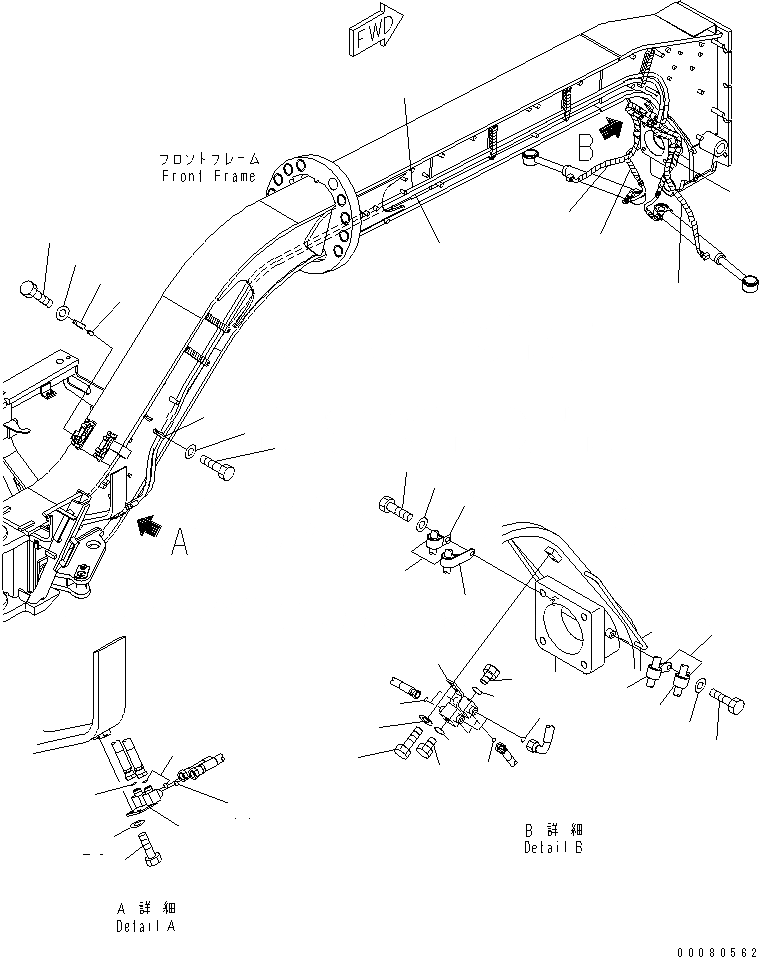 FWD

フロントフレーム
Front Frame

B

A

B 詳細
Detail B

A 詳細
Detail A

00080562