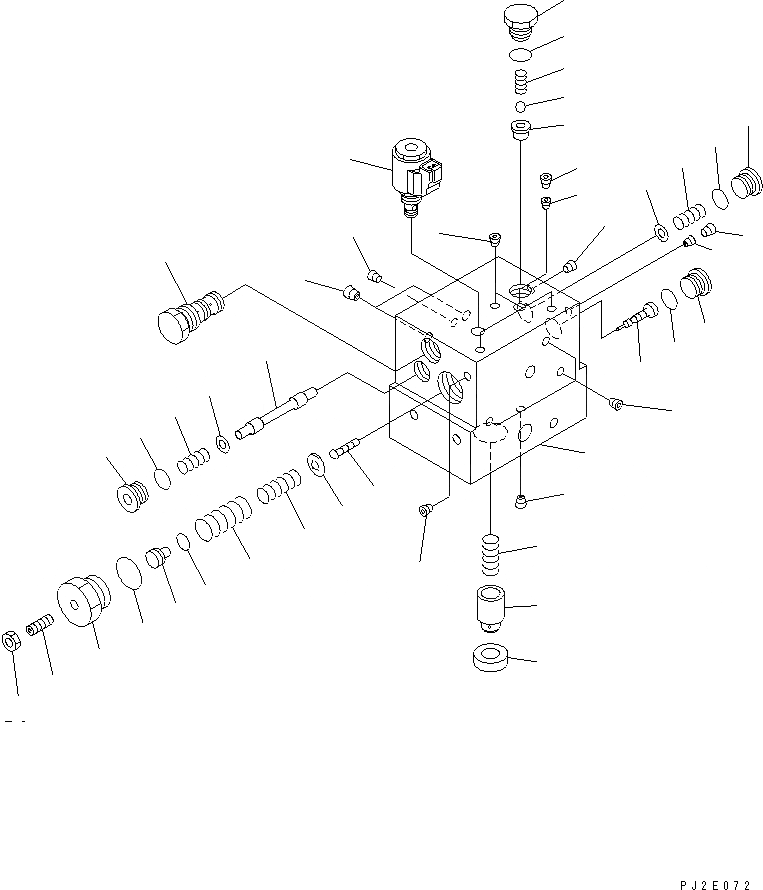 PJ2E072