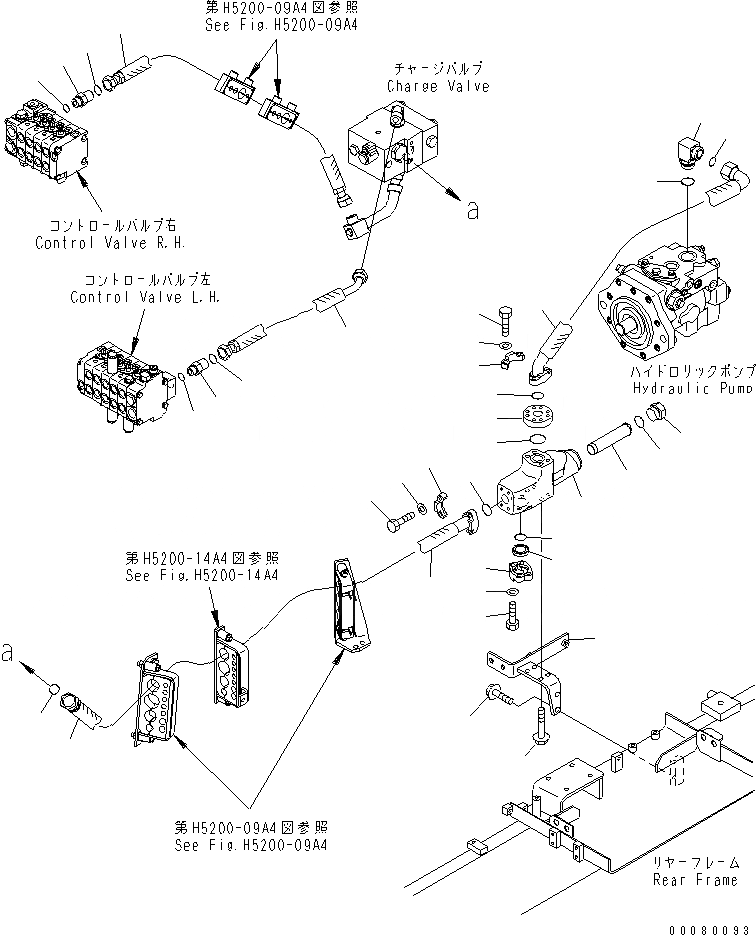 第H5200-09A4図参照
See Fig.H5200-09A4

チャージバルブ
Charge Valve

a

コントロールバルブ右
Control Valve R.H.

コントロールバルブ左
Control Valve L.H.

ハイドロリックポンプ
Hydraulic Pump

第H5200-14A4図参照
See Fig.H5200-14A4

a

第H5200-09A4図参照
See Fig.H5200-09A4

リヤーフレーム
Rear Frame

00080093