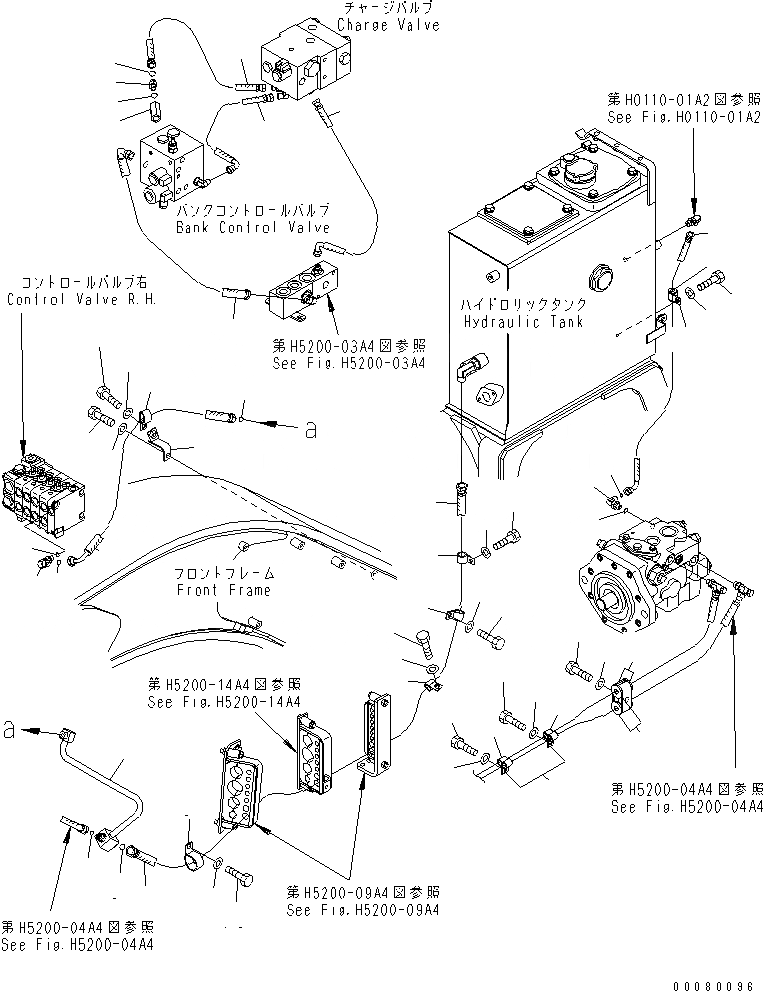 チャージバルブ
Charge Valve

第H0110-01A2図参照
See Fig.H0110-01A2

バンクコントロールバルブ
Bank Control Valve

コントロールバルブ右
Control Valve R.H.

ハイドロリックタンク
Hydraulic Tank

第H5200-03A4図参照
See Fig.H5200-03A4

a

フロントフレーム
Front Frame

第H5200-14A4図参照
See Fig.H5200-14A4

a

第H5200-04A4図参照
See Fig.H5200-04A4

第H5200-09A4図参照
See Fig.H5200-09A4

第H5200-04A4図参照
See Fig.H5200-04A4

00080096