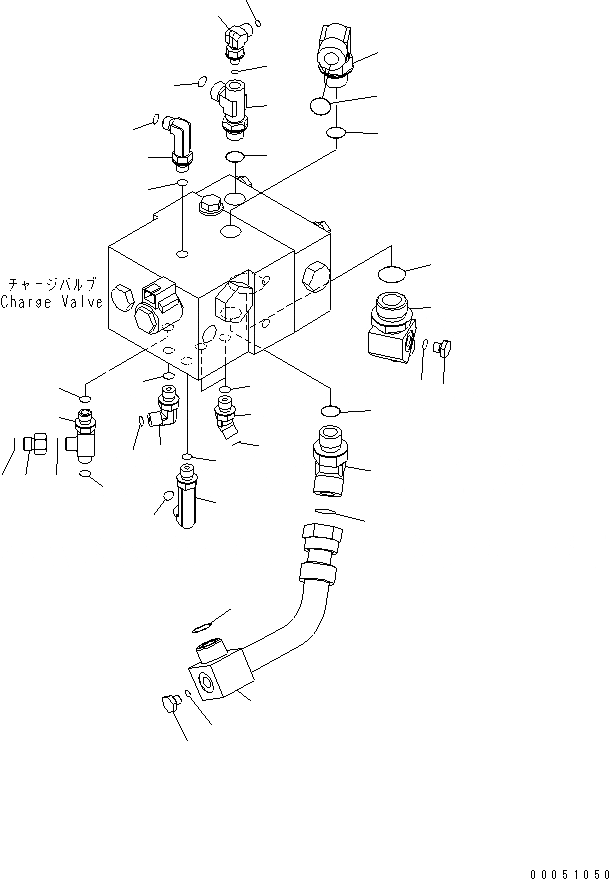 チャージバルブ
Charge Valve

00051050