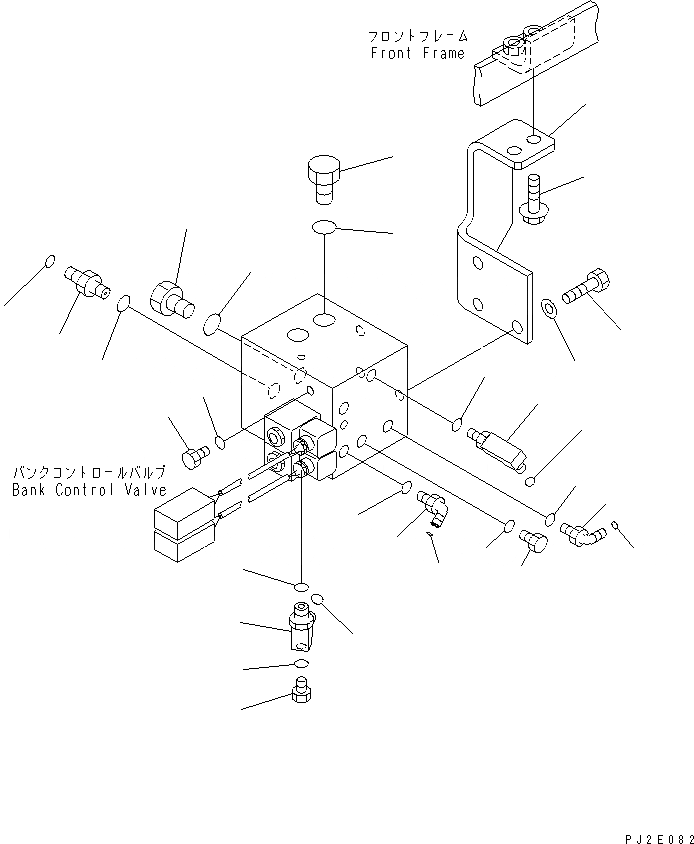 フロントフレーム
Front Frame

バンクコントロールバルブ
Bank Control Valve

PJ2E082