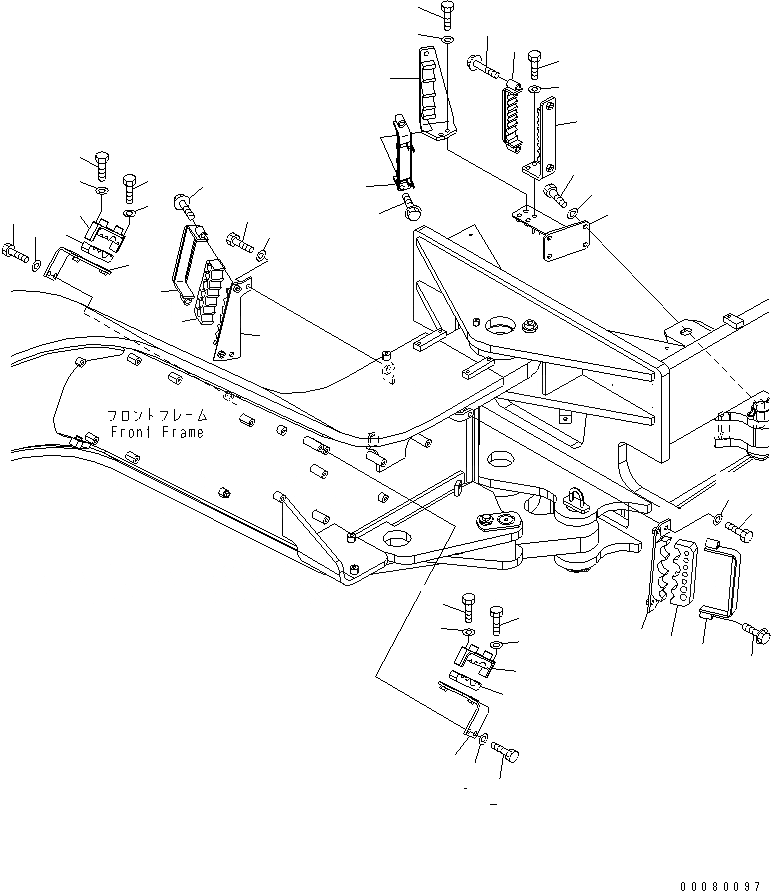 フロントフレーム
Front Frame

00080097