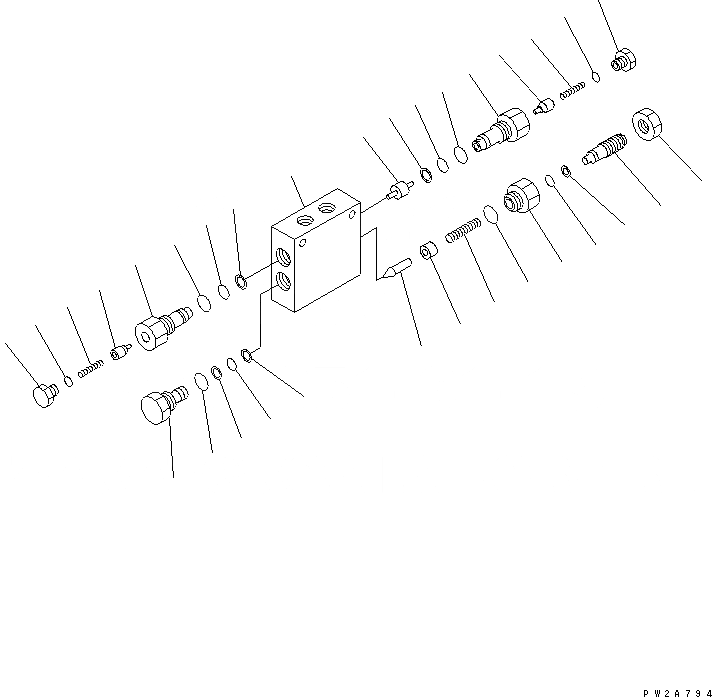 PW2A794