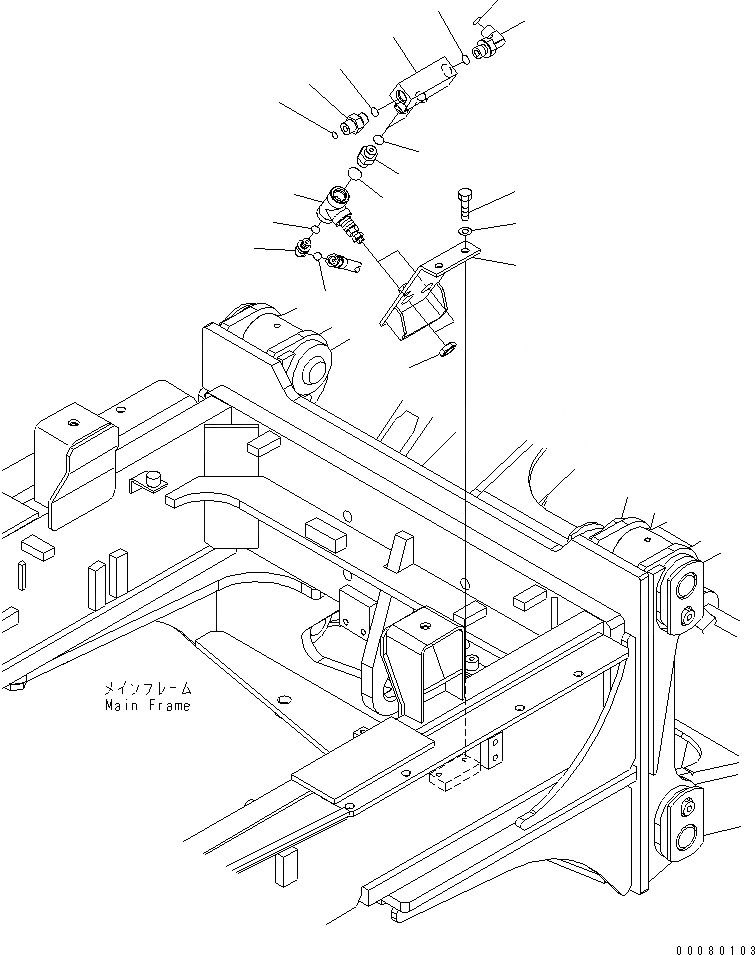 メインフレーム
Main Frame

00080103