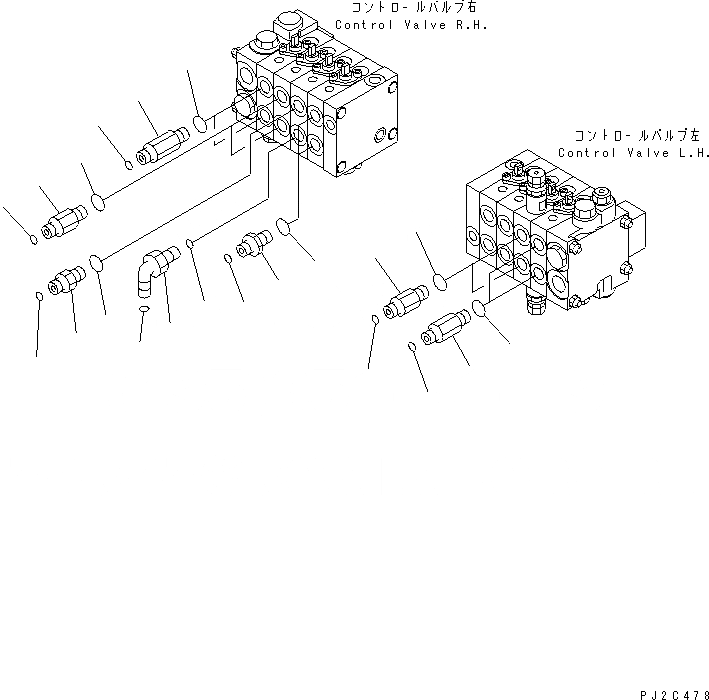 コントロールバルブ右
Control Valve R.H.

コントロールバルブ左
Control Valve L.H.

PJ2C478