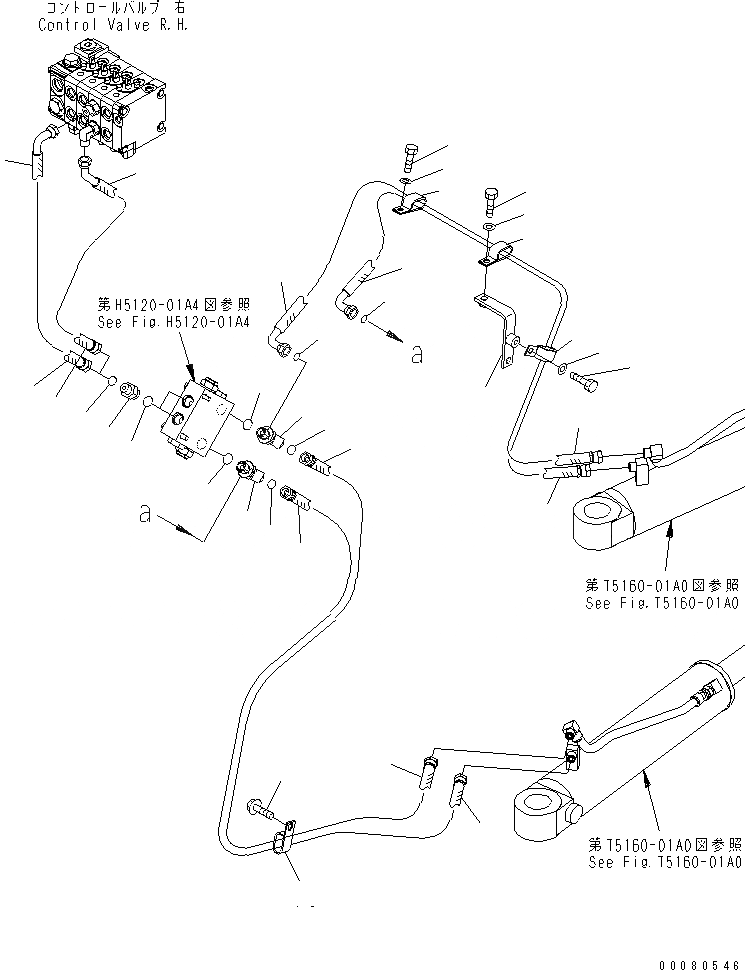 コントロールバルブ 右
Control Valve R.H.

第H5120-01A4図参照
See Fig.H5120-01A4

a

a

第T5160-01A0図参照
See Fig.T5160-01A0

第T5160-01A0図参照
See Fig.T5160-01A0

00080546