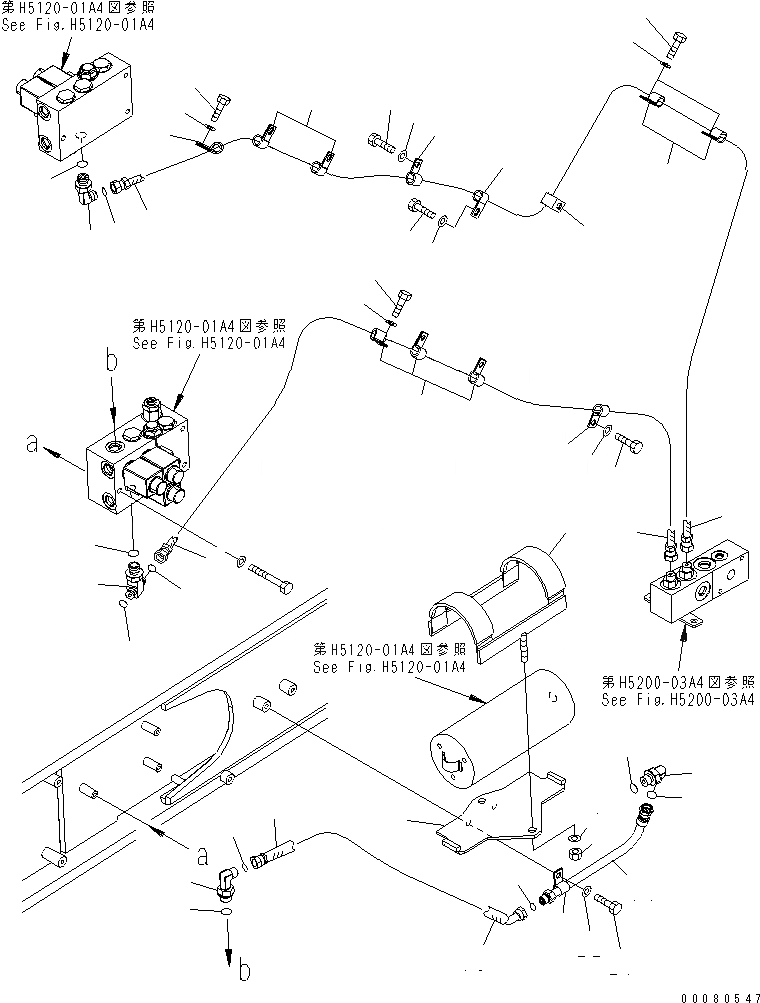 第H5120-01A4図参照
See Fig.H5120-01A4

第H5120-01A4図参照
See Fig.H5120-01A4

b

a

第H5120-01A4図参照
See Fig.H5120-01A4

第H5200-03A4図参照
See Fig.H5200-03A4

a

b

00080547