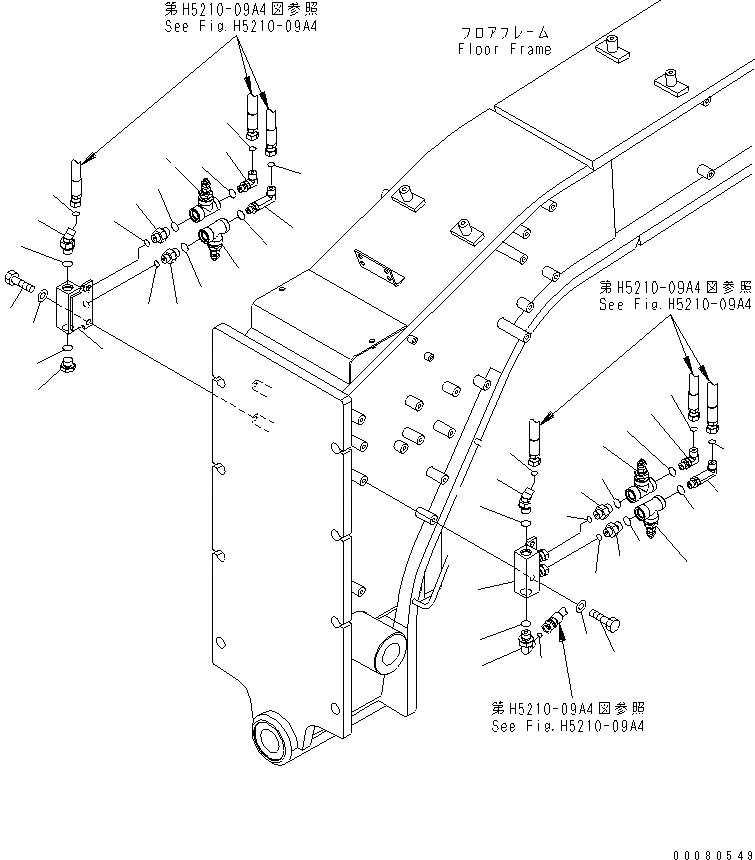 第H5210-09A4図参照
See Fig.H5210-09A4

フロアフレーム
Floor Frame

第H5210-09A4図参照
See Fig.H5210-09A4

第H5210-09A4図参照
See Fig.H5210-09A4

00080549