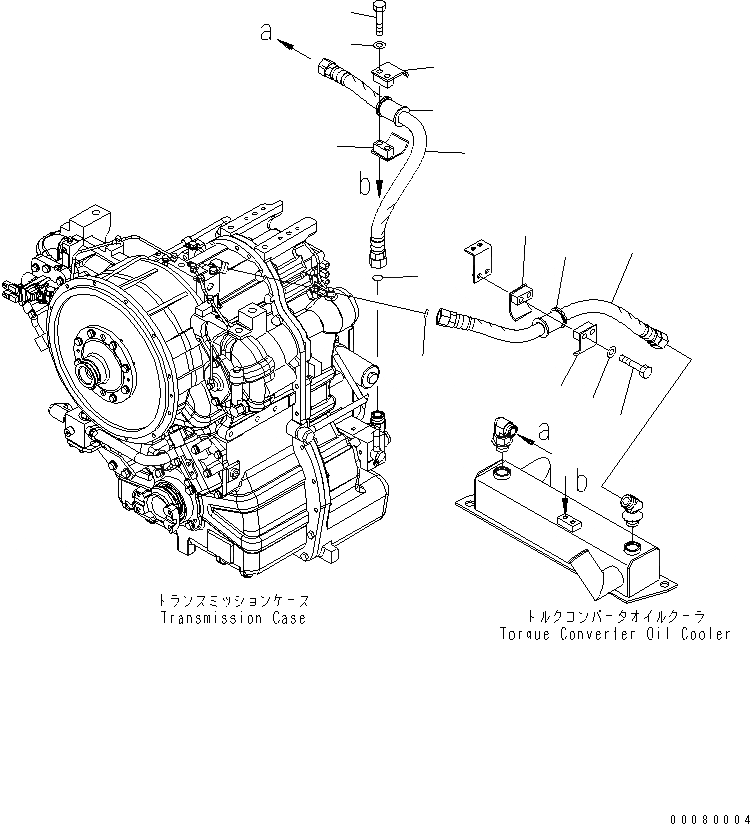 a

b

a

b

トランスミッションケース
Transmission Case

トルクコンバータオイルクーラ
Torque Converter Oil Cooler

00080004