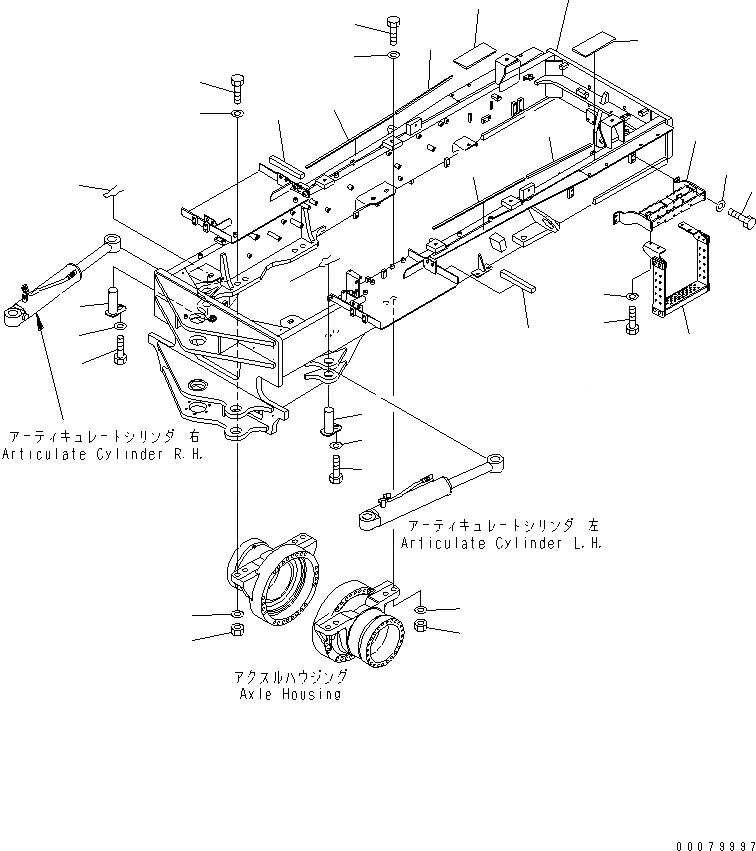 アーティキュレートシリンダ 右
Articulate Cylinder R.H.

アーティキュレートシリンダ 左
Articulate Cylinder L.H.

アクスルハウジング
Axle Housing

00079997