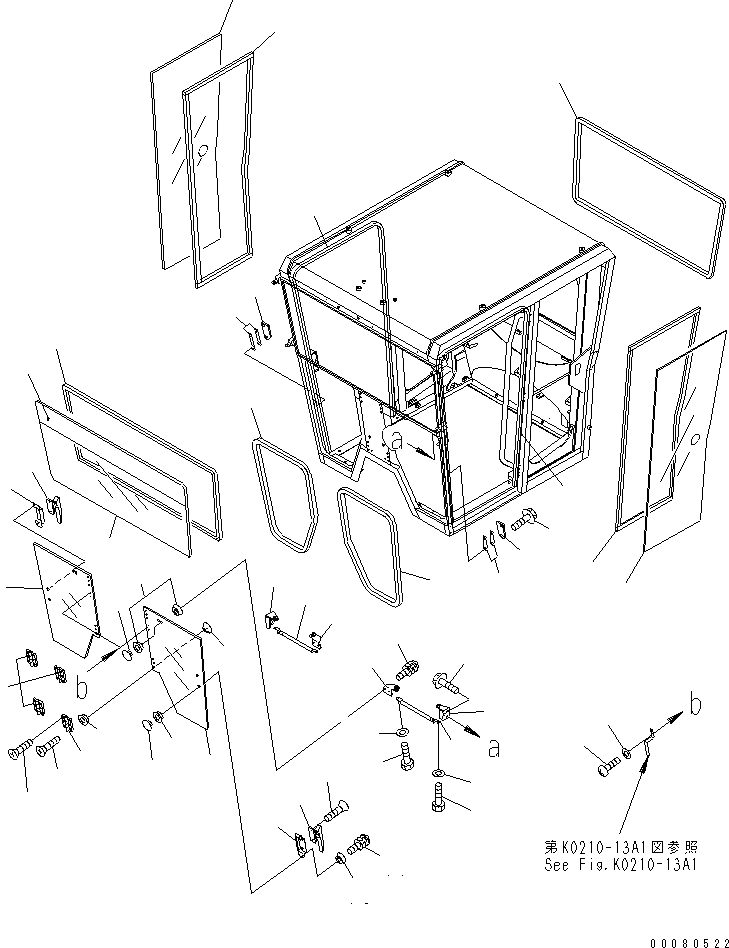 a
b
a
b
第K0210-13A1図参照
See Fig.K0210-13A1
00080522