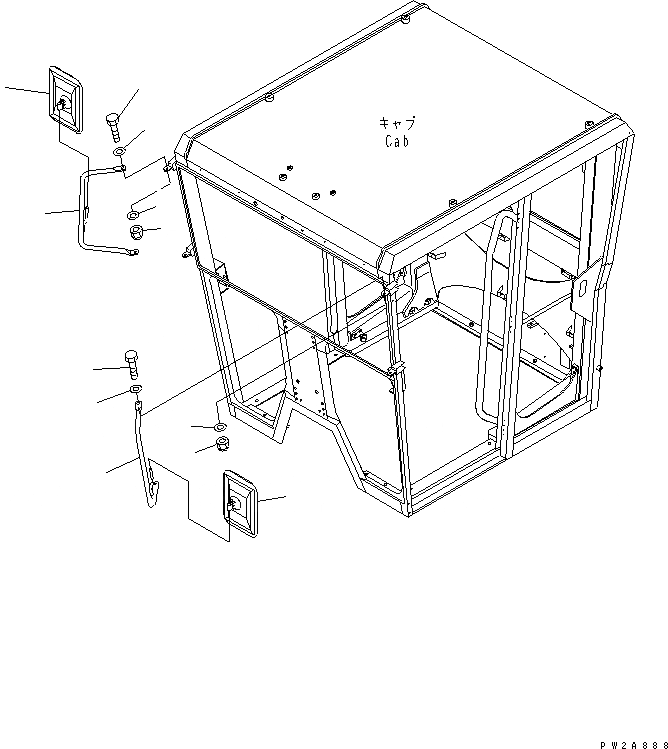 キャブ
Cab

PW2A888