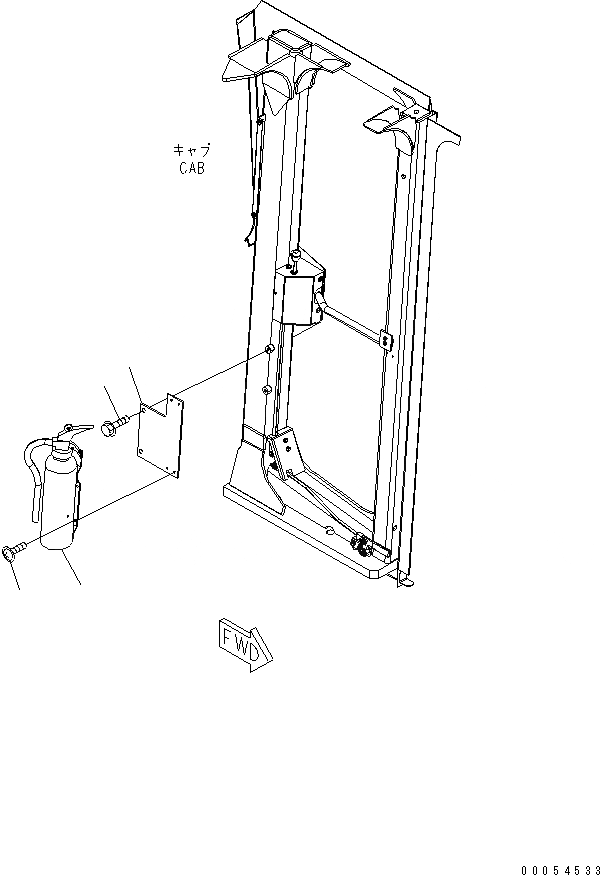 キャブ
CAB

FWD

00054533