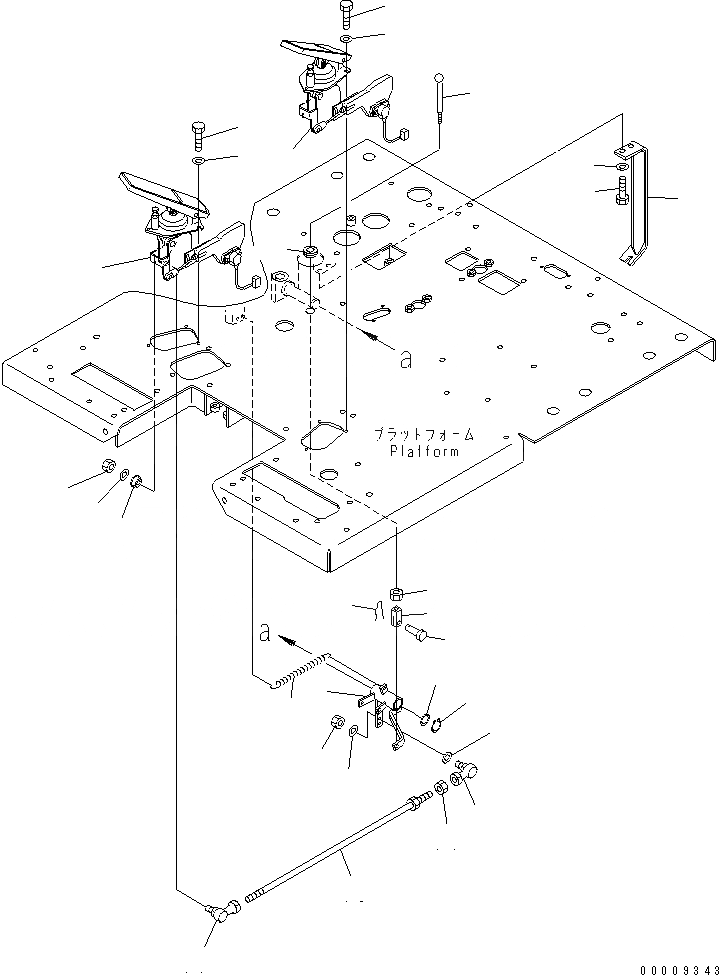 a

プラットフォーム
Platform

a

00009343